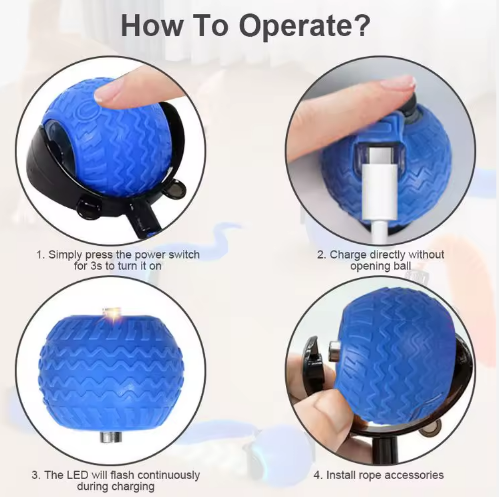 How To Operate?

1. Simply press the power switch for 3s to turn it on

2. Charge directly without opening ball

3. The LED will flash continuously during charging

4. Install rope accessories